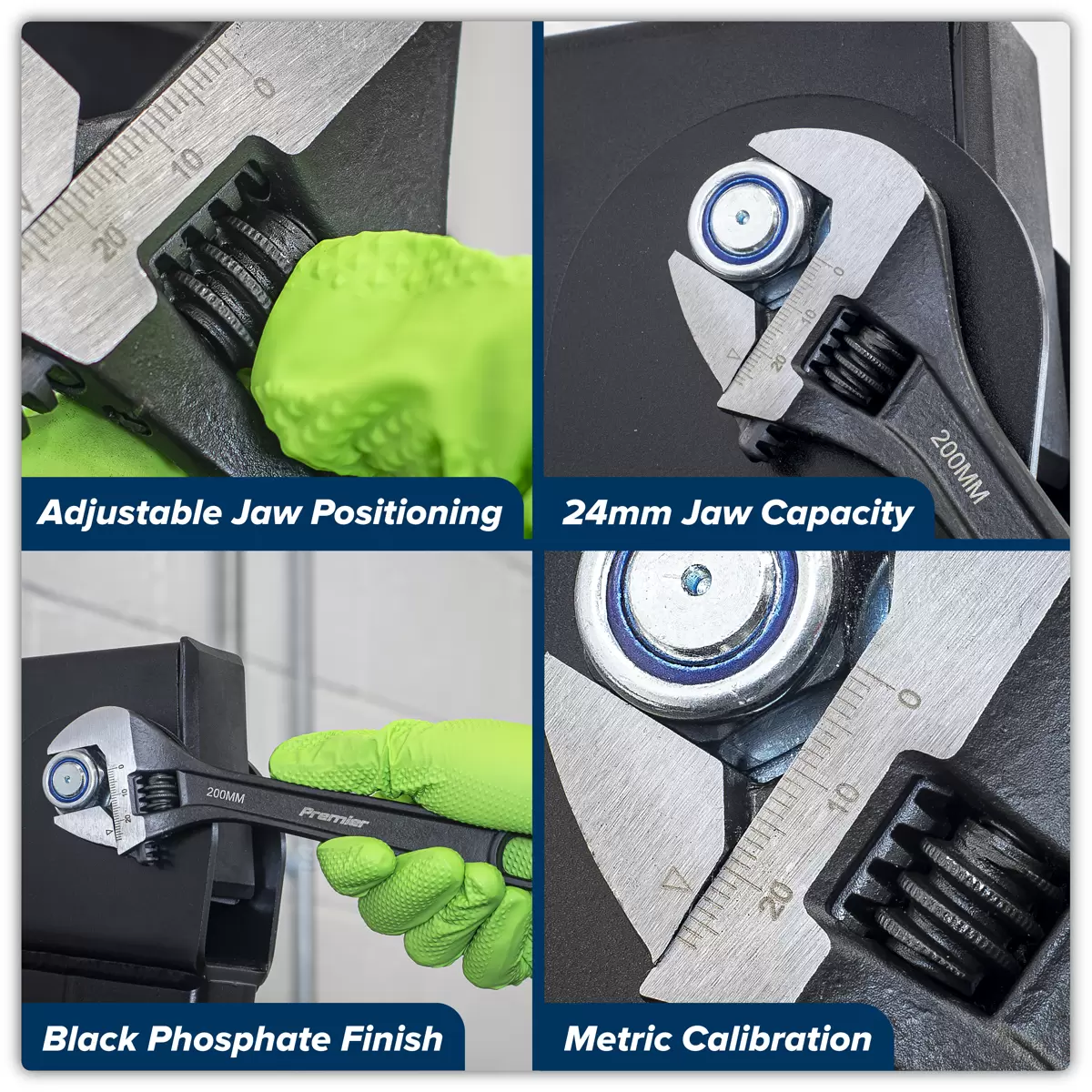 0
10
20
Adjustable Jaw Positioning

0
10
20
200MM
24mm Jaw Capacity

200MM
Premier
Black Phosphate Finish

0
10
20
Metric Calibration